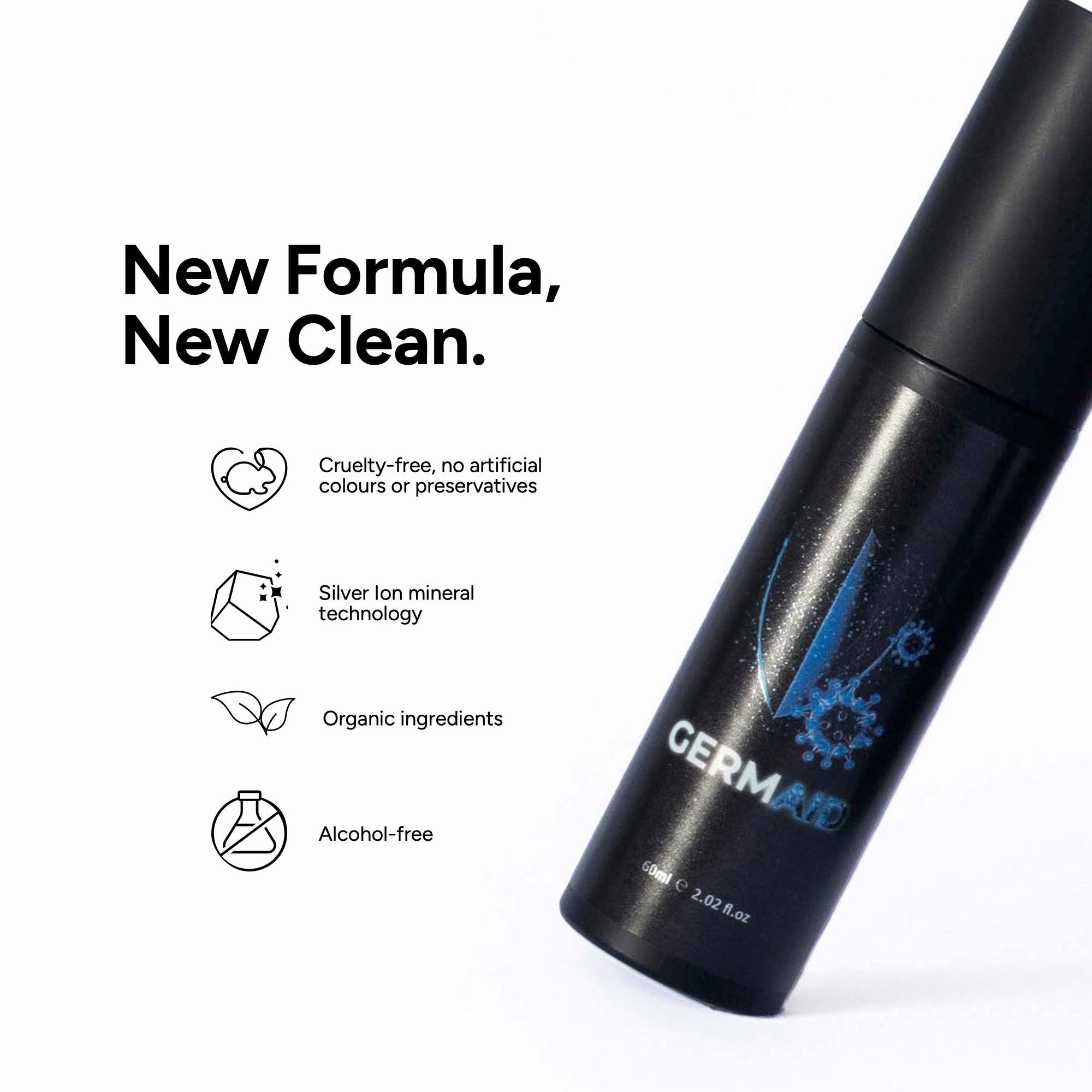 New Formula,
New Clean.

Cruelty-free, no artificial colours or preservatives

Silver Ion mineral technology

Organic ingredients

Alcohol-free

GERMAID

60ml ℮ 2.02 fl.oz