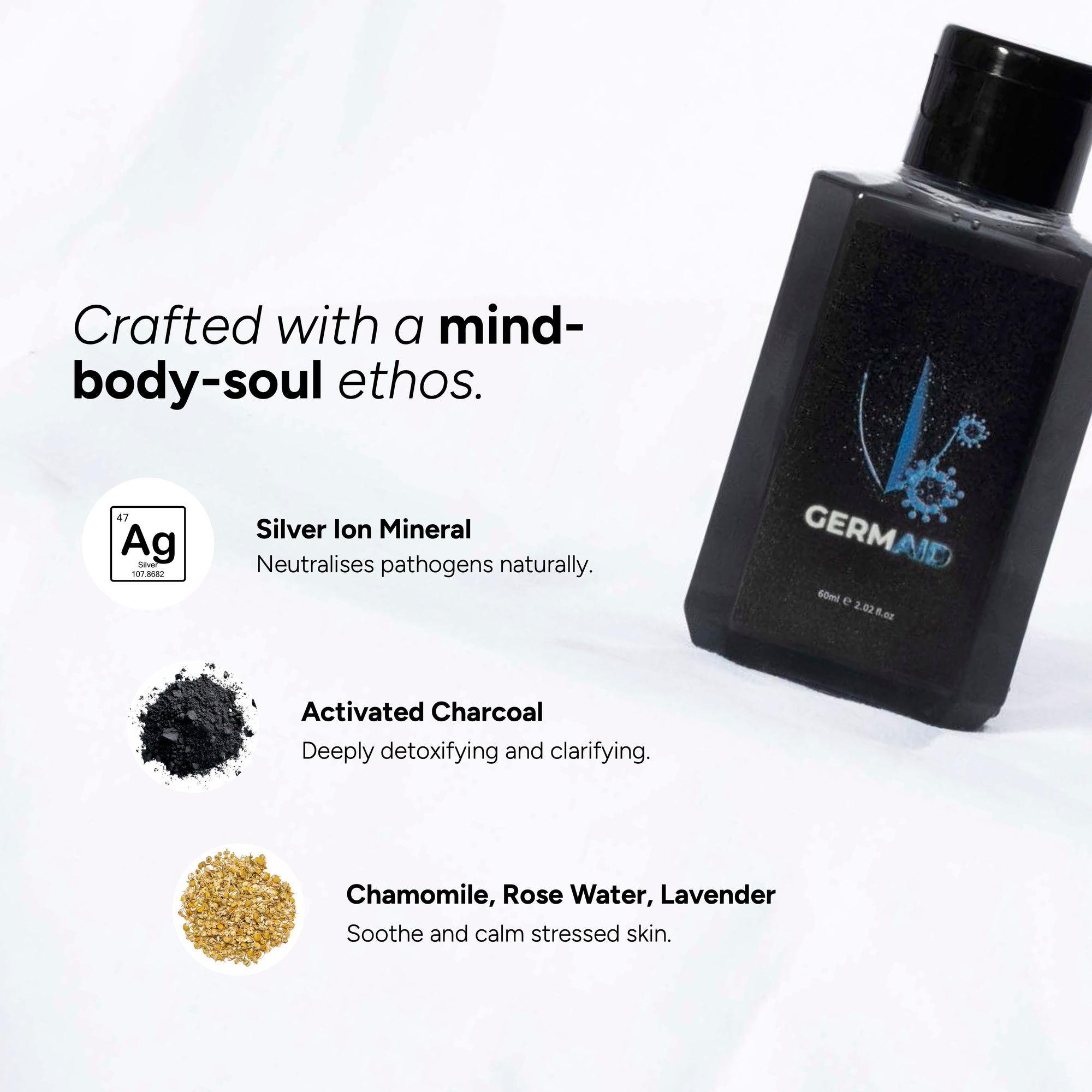 Crafted with a mind-body-soul ethos.

47
Ag
Silver
107.8682

Silver Ion Mineral
Neutralises pathogens naturally.

Activated Charcoal
Deeply detoxifying and clarifying.

Chamomile, Rose Water, Lavender
Soothe and calm stressed skin.

GERMAID

60ml ℮ 2.02 fl.oz