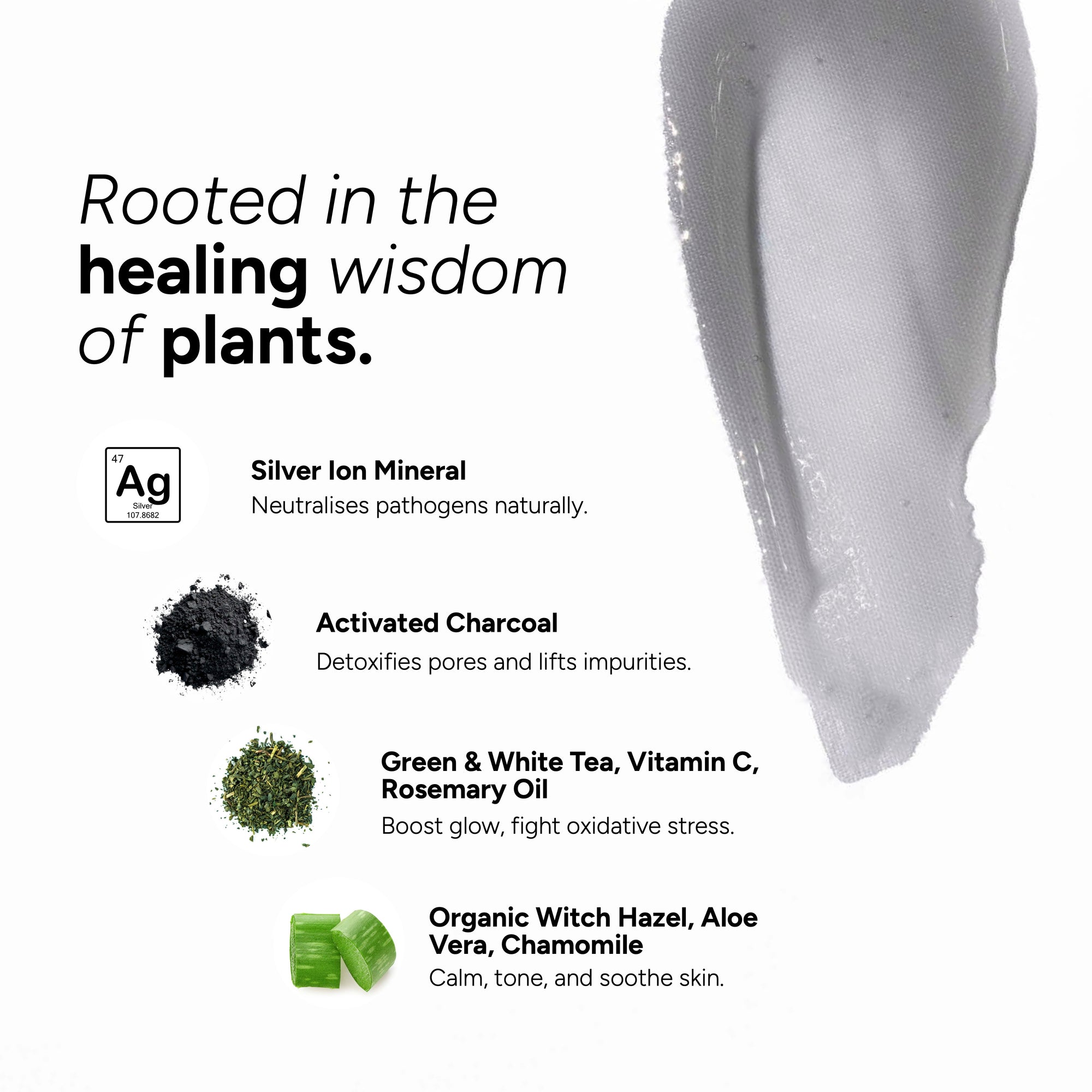 Rooted in the healing wisdom of plants.

47
Ag
Silver
107.8682

Silver Ion Mineral
Neutralises pathogens naturally.

Activated Charcoal
Detoxifies pores and lifts impurities.

Green & White Tea, Vitamin C, Rosemary Oil
Boost glow, fight oxidative stress.

Organic Witch Hazel, Aloe Vera, Chamomile
Calm, tone, and soothe skin.