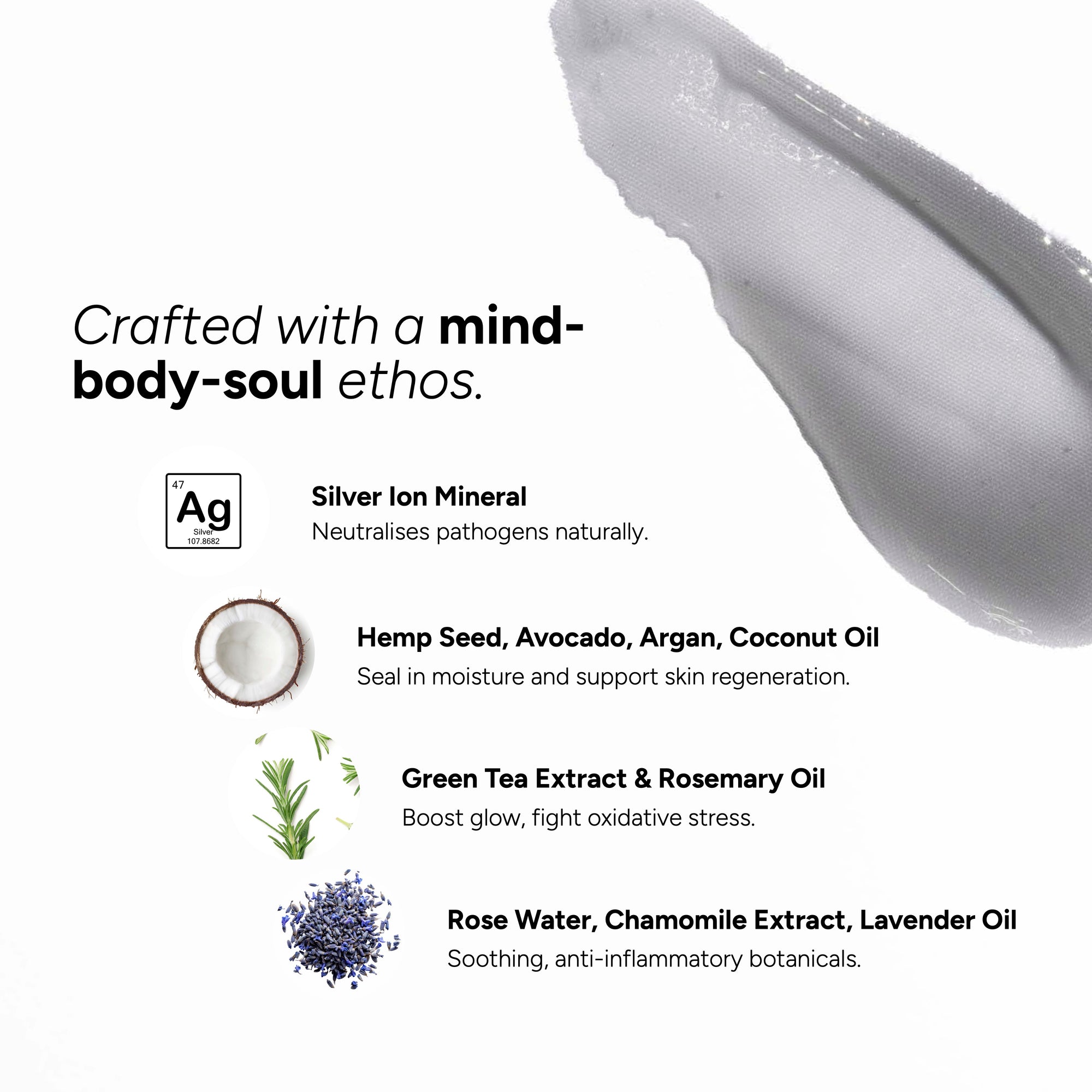 Crafted with a mind-body-soul ethos.

47
Ag
Silver
107.8682

Silver Ion Mineral
Neutralises pathogens naturally.

Hemp Seed, Avocado, Argan, Coconut Oil
Seal in moisture and support skin regeneration.

Green Tea Extract & Rosemary Oil
Boost glow, fight oxidative stress.

Rose Water, Chamomile Extract, Lavender Oil
Soothing, anti-inflammatory botanicals.